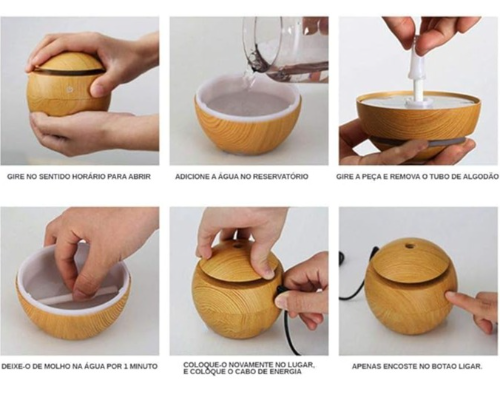 GIRE NO SENTIDO HORÁRIO PARA ABRIR

ADICIONE A ÁGUA NO RESERVATÓRIO

GIRE A PEÇA E REMOVA O TUBO DE ALGODÃO

DEIXE-O DE MOLHO NA ÁGUA POR 1 MINUTO

COLOQUE-O NOVAMENTE NO LUGAR, E COLOQUE O CABO DE ENERGIA

APENAS ENCOSTE NO BOTAO LIGAR.